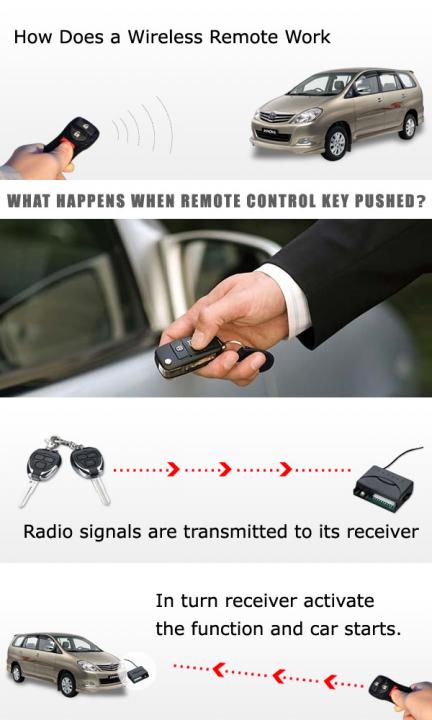 How Does a Wireless Remote Work

WHAT HAPPENS WHEN REMOTE CONTROL KEY PUSHED?

Radio signals are transmitted to its receiver

In turn receiver activate the function and car starts.